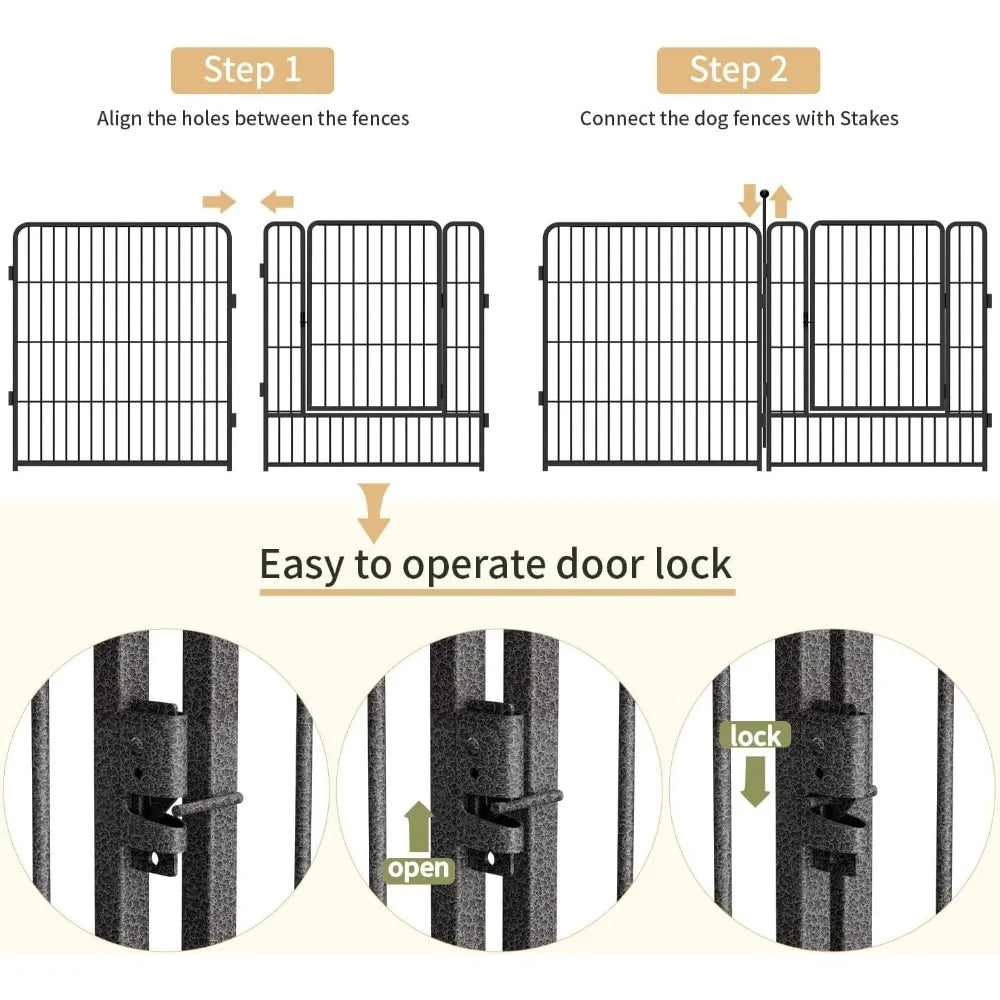 Step 1
Align the holes between the fences

Step 2
Connect the dog fences with Stakes

Easy to operate door lock

open

lock